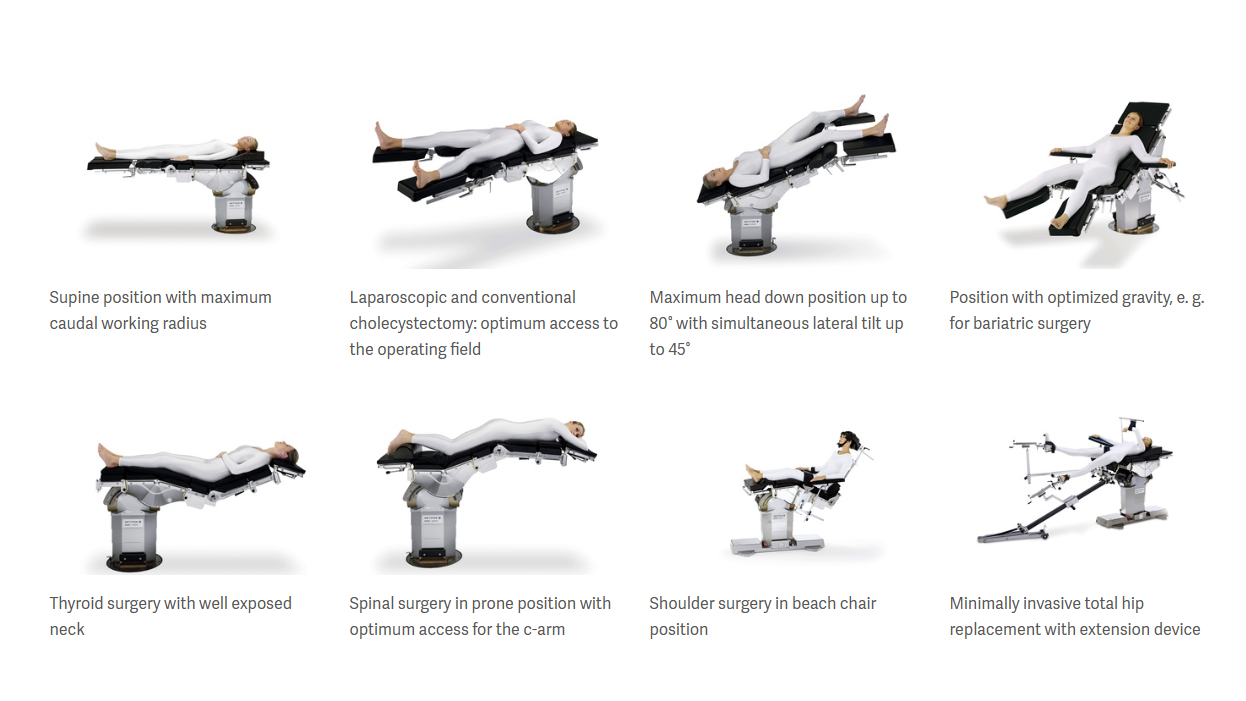 Supine position with maximum caudal working radius

Laparoscopic and conventional cholecystectomy: optimum access to the operating field

Maximum head down position up to 80° with simultaneous lateral tilt up to 45°

Position with optimized gravity, e. g. for bariatric surgery

Thyroid surgery with well exposed neck

Spinal surgery in prone position with optimum access for the c-arm

Shoulder surgery in beach chair position

Minimally invasive total hip replacement with extension device